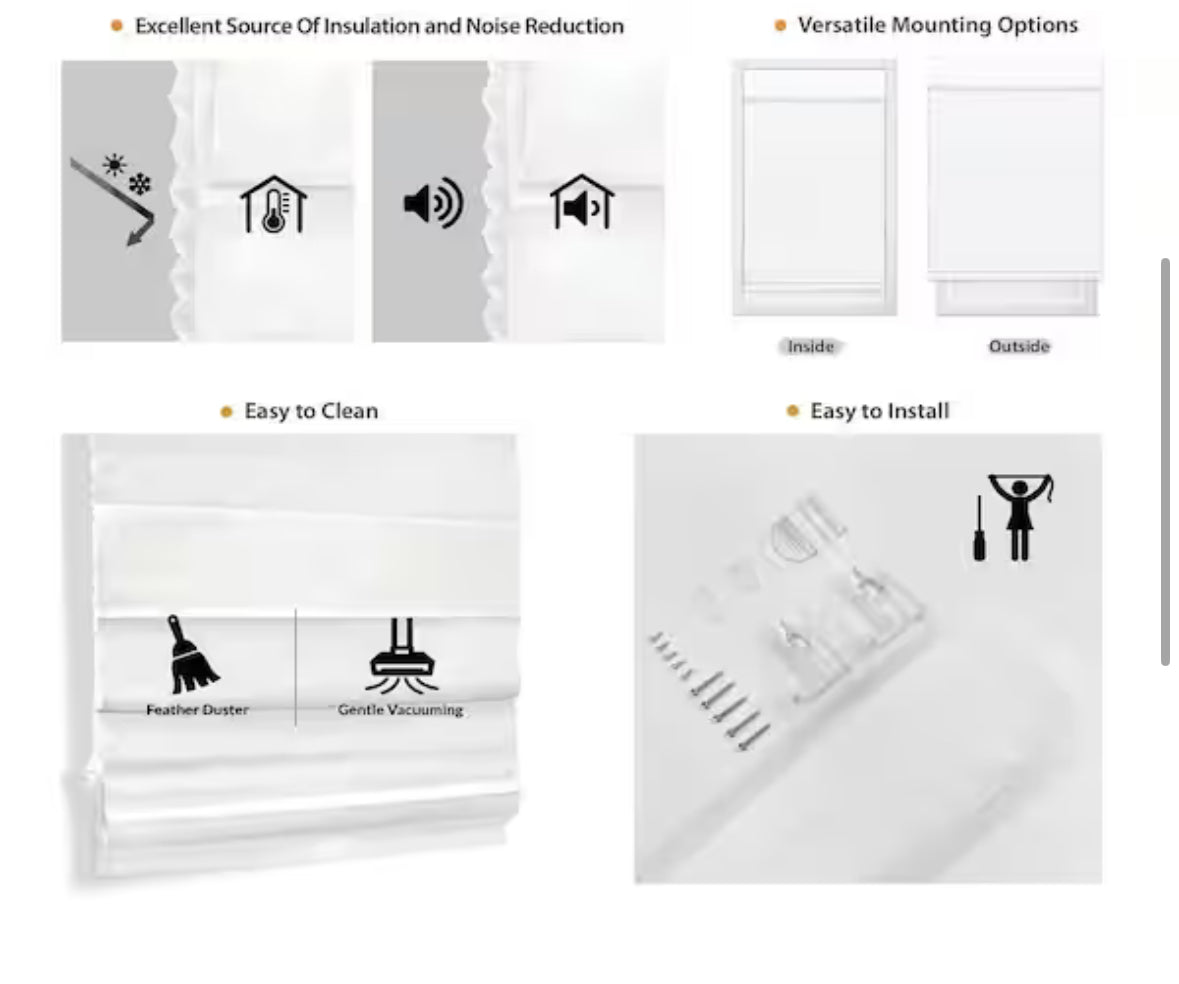 Excellent Source Of Insulation and Noise Reduction

Versatile Mounting Options

Inside

Outside

Easy to Clean

Feather Duster

Gentle Vacuuming

Easy to Install